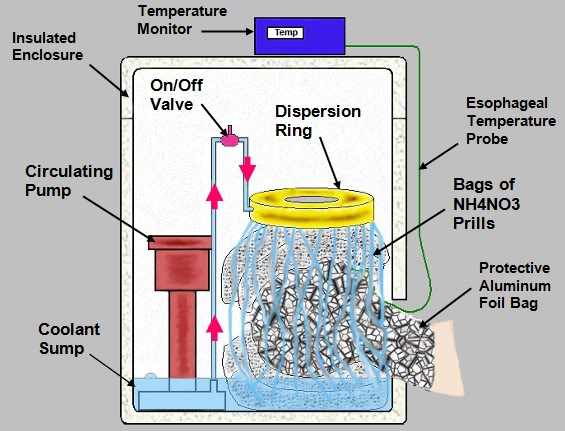 Temperature Monitor

Temp

Insulated Enclosure

On/Off Valve

Dispersion Ring

Esophageal Temperature Probe

Circulating Pump

Bags of NH4NO3 Prills

Protective Aluminum Foil Bag

Coolant Sump